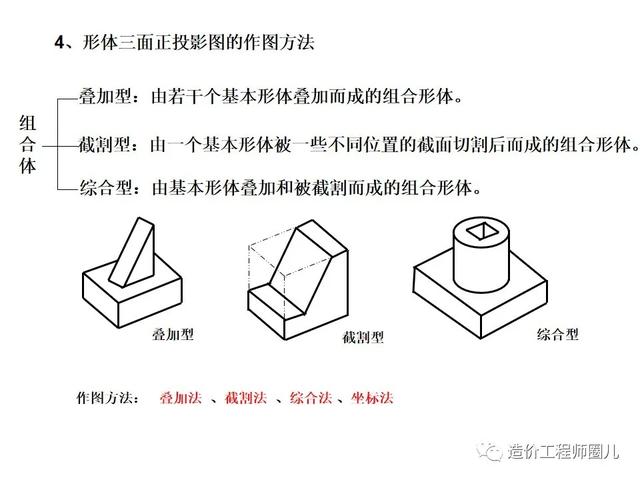 4、形体三面正投影图的作图方法

组合体

叠加型：由若干个基本形体叠加而成的组合形体。

截割型：由一个基本形体被一些不同位置的截面切割后而成的组合形体。

综合型：由基本形体叠加和被截割而成的组合形体。

叠加型

截割型

综合型

作图方法： 叠加法 、截割法 、综合法 、坐标法

造价工程师圈儿