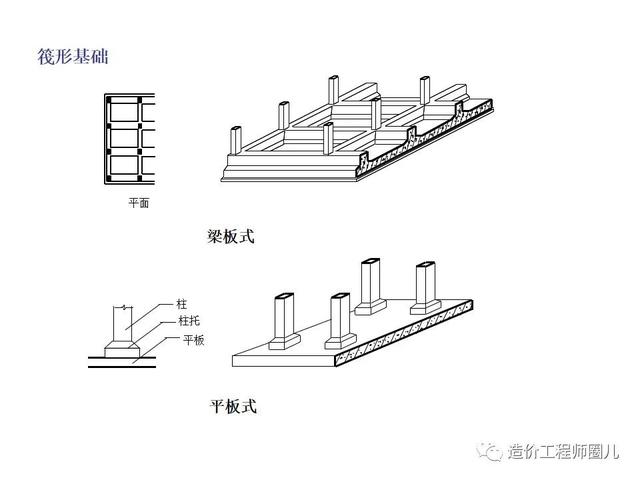 筏形基础

平面

梁板式

柱
柱托
平板

平板式

造价工程师圈儿